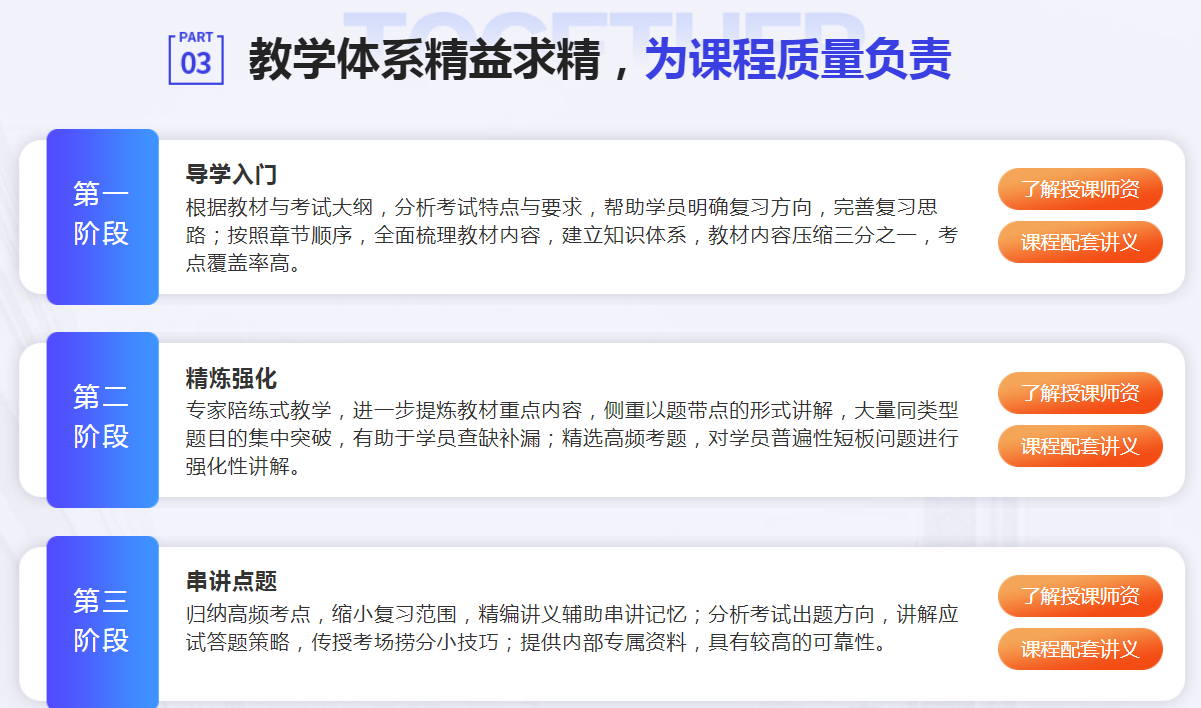 TOGETHER

PART 03

教学体系精益求精，为课程质量负责

第一阶段

导学入门

根据教材与考试大纲，分析考试特点与要求，帮助学员明确复习方向，完善复习思路；按照章节顺序，全面梳理教材内容，建立知识体系，教材内容压缩三分之一，考点覆盖率高。

了解授课师资

课程配套讲义

第二阶段

精炼强化

专家陪练式教学，进一步提炼教材重点内容，侧重以题带点的形式讲解，大量同类型题目的集中突破，有助于学员查缺补漏；精选高频考题，对学员普遍性短板问题进行强化性讲解。

了解授课师资

课程配套讲义

第三阶段

串讲点题

归纳高频考点，缩小复习范围，精编讲义辅助串讲记忆；分析考试出题方向，讲解应试答题策略，传授考场捞分小技巧；提供内部专属资料，具有较高的可靠性。

了解授课师资

课程配套讲义